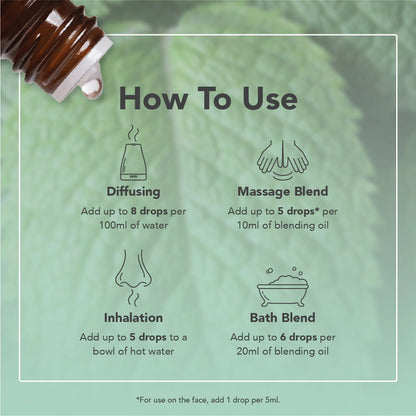 How To Use

Diffusing
Add up to 8 drops per 100ml of water

Massage Blend
Add up to 5 drops* per 10ml of blending oil

Inhalation
Add up to 5 drops to a bowl of hot water

Bath Blend
Add up to 6 drops per 20ml of blending oil

*For use on the face, add 1 drop per 5ml.