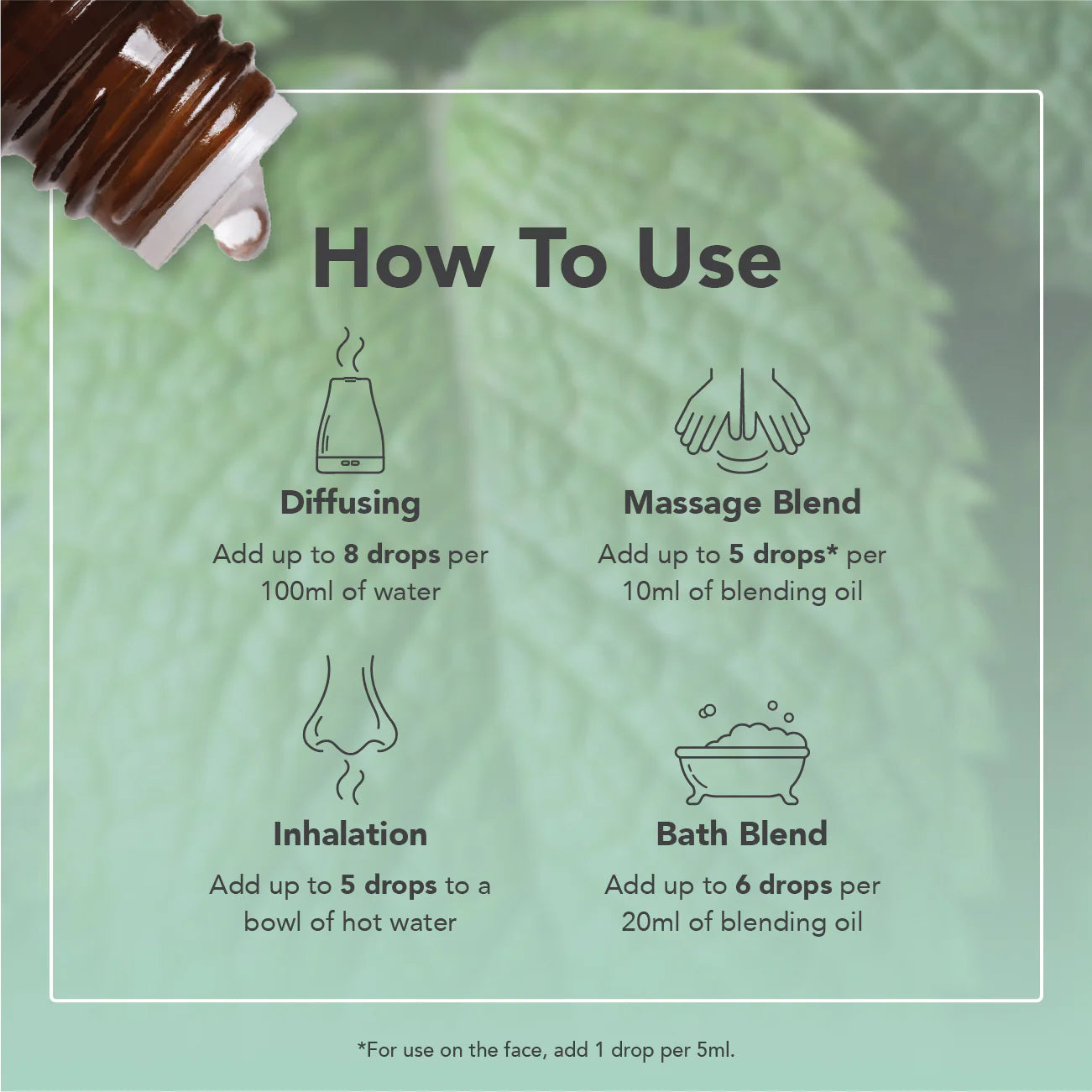 How To Use

Diffusing

Add up to 8 drops per 100ml of water

Massage Blend

Add up to 5 drops* per 10ml of blending oil

Inhalation

Add up to 5 drops to a bowl of hot water

Bath Blend

Add up to 6 drops per 20ml of blending oil

*For use on the face, add 1 drop per 5ml.