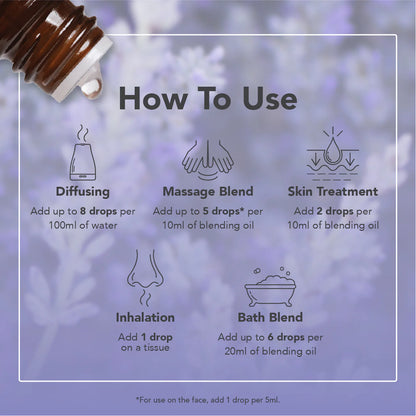 How To Use

Diffusing
Add up to 8 drops per 100ml of water

Massage Blend
Add up to 5 drops* per 10ml of blending oil

Skin Treatment
Add 2 drops per 10ml of blending oil

Inhalation
Add 1 drop on a tissue

Bath Blend
Add up to 6 drops per 20ml of blending oil

*For use on the face, add 1 drop per 5ml.