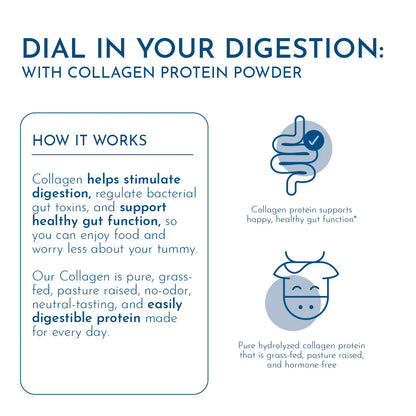 DIAL IN YOUR DIGESTION:
WITH COLLAGEN PROTEIN POWDER

HOW IT WORKS

Collagen helps stimulate digestion, regulate bacterial gut toxins, and support healthy gut function, so you can enjoy food and worry less about your tummy.

Our Collagen is pure, grass-fed, pasture raised, no-odor, neutral-tasting, and easily digestible protein made for every day.

Collagen protein supports happy, healthy gut function*

Pure hydrolyzed collagen protein that is grass-fed, pasture raised, and hormone-free