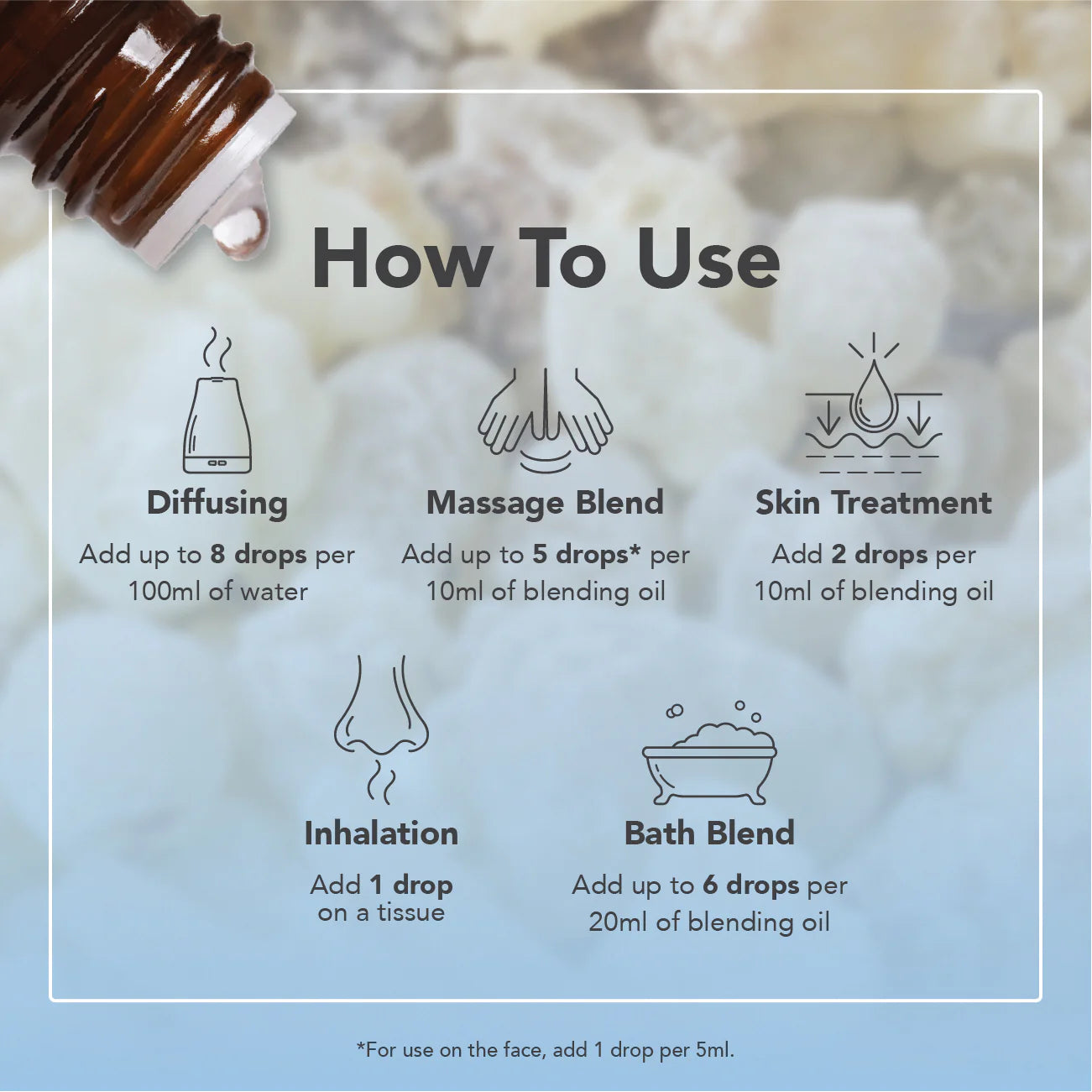 How To Use

Diffusing
Add up to 8 drops per 100ml of water

Massage Blend
Add up to 5 drops* per 10ml of blending oil

Skin Treatment
Add 2 drops per 10ml of blending oil

Inhalation
Add 1 drop on a tissue

Bath Blend
Add up to 6 drops per 20ml of blending oil

*For use on the face, add 1 drop per 5ml.