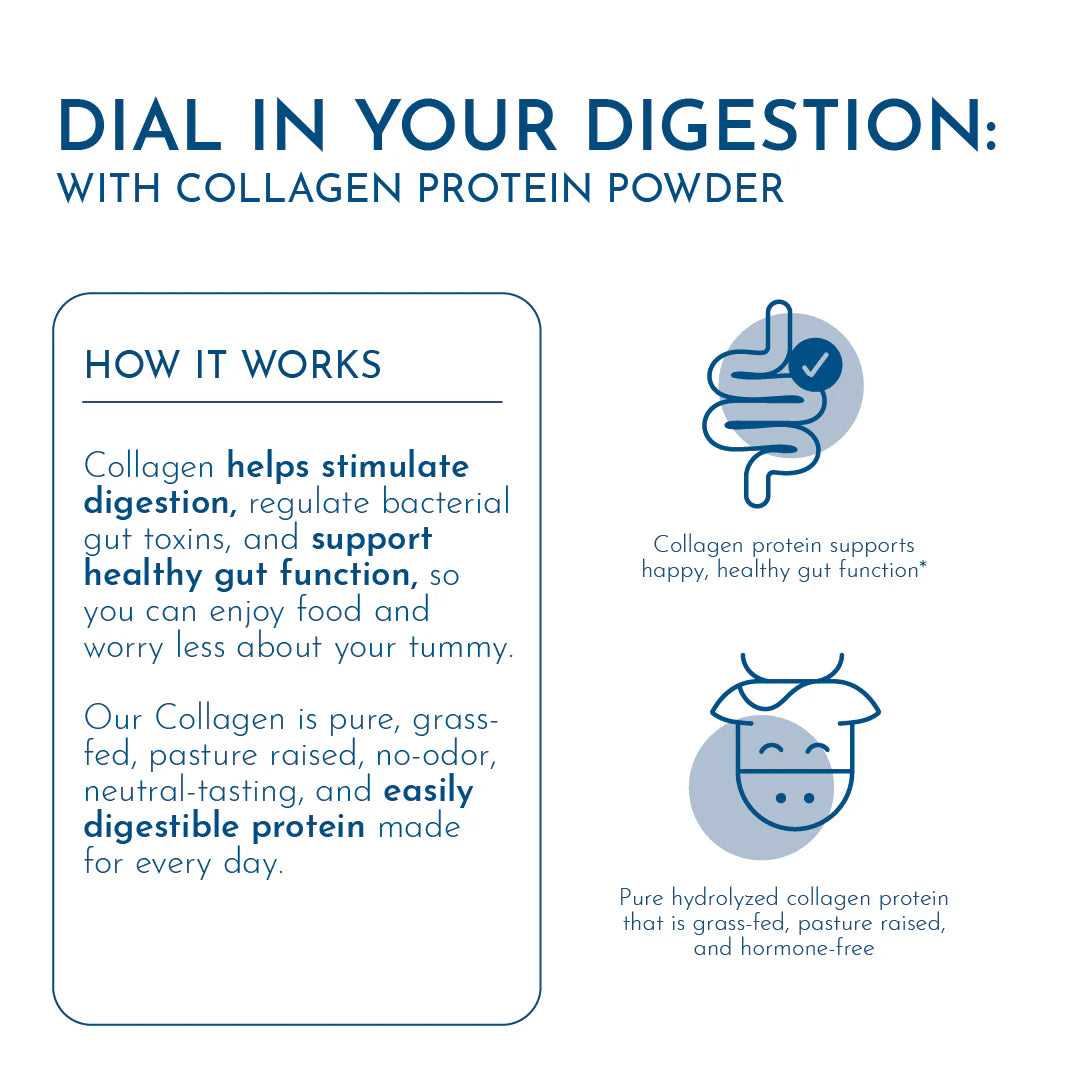 DIAL IN YOUR DIGESTION:
WITH COLLAGEN PROTEIN POWDER

HOW IT WORKS

Collagen helps stimulate digestion, regulate bacterial gut toxins, and support healthy gut function, so you can enjoy food and worry less about your tummy.

Our Collagen is pure, grass-fed, pasture raised, no-odor, neutral-tasting, and easily digestible protein made for every day.

Collagen protein supports happy, healthy gut function*

Pure hydrolyzed collagen protein that is grass-fed, pasture raised, and hormone-free